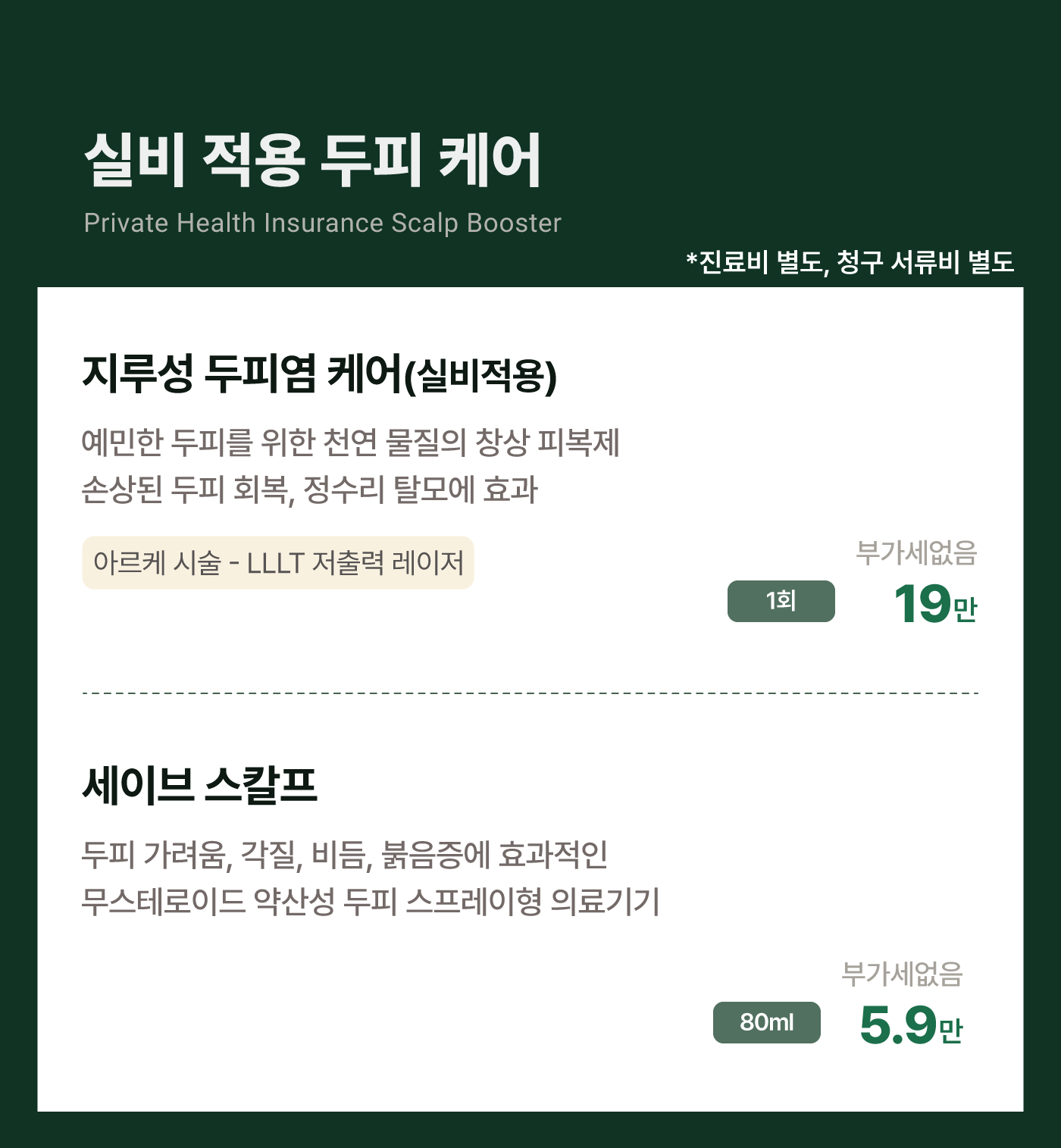 실비 적용 두피 케어

Private Health Insurance Scalp Booster

*진료비 별도, 청구 서류비 별도

지루성 두피염 케어(실비적용)

예민한 두피를 위한 천연 물질의 창상 피복제
손상된 두피 회복, 정수리 탈모에 효과

아르케 시술 - LLLT 저출력 레이저

부가세없음

1회

19만

세이브 스칼프

두피 가려움, 각질, 비듬, 붉음증에 효과적인
무스테로이드 약산성 두피 스프레이형 의료기기

부가세없음

80ml

5.9만